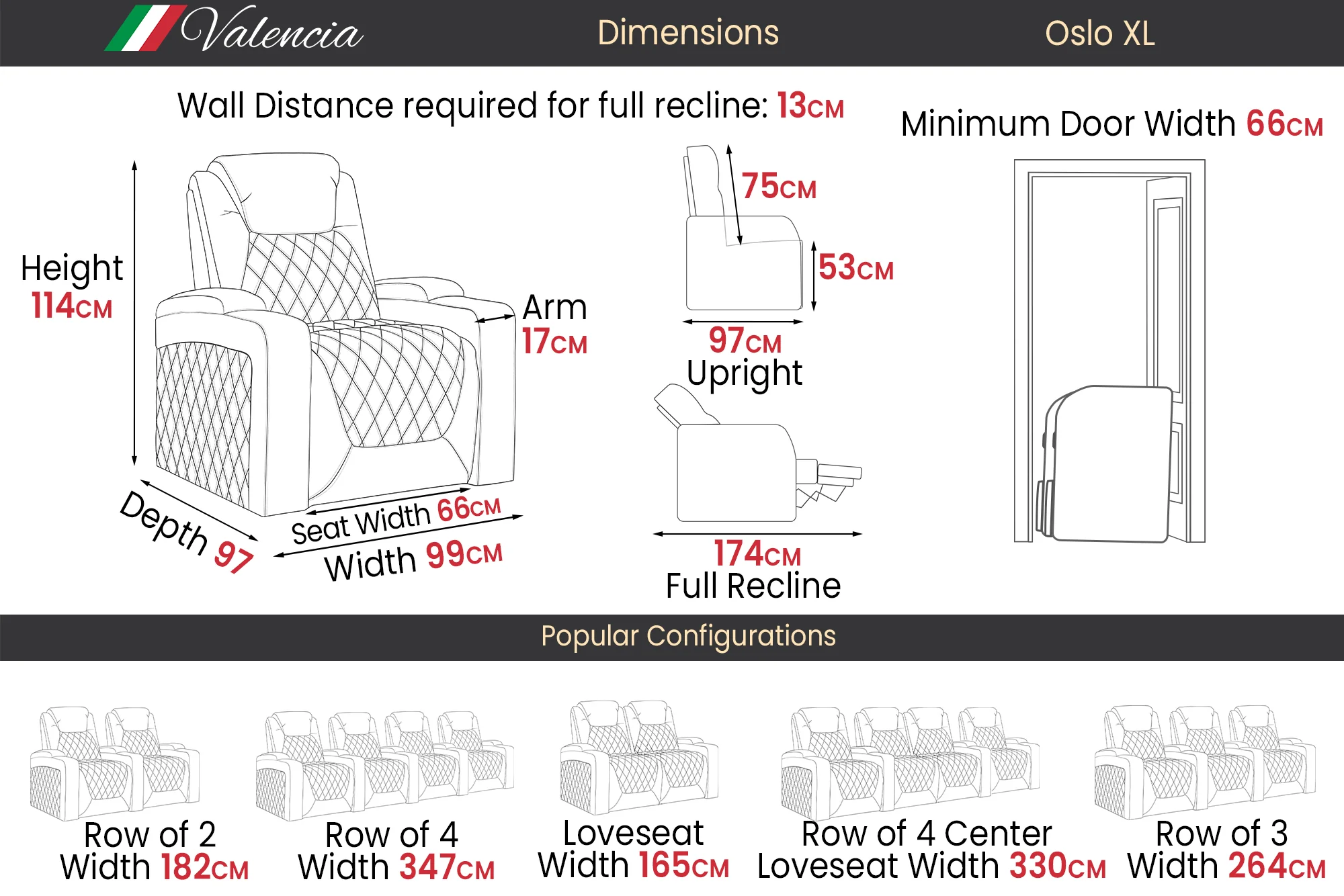 Valencia Dimensions Oslo XL

Wall Distance required for full recline: 13CM

Minimum Door Width 66CM

Height 114CM

Arm 17CM

Depth 97

Seat Width 66CM

Width 99CM

75CM

53CM

97CM Upright

174CM Full Recline

Popular Configurations

Row of 2 Width 182CM

Row of 4 Width 347CM

Loveseat Width 165CM

Row of 4 Center Loveseat Width 330CM

Row of 3 Width 264CM